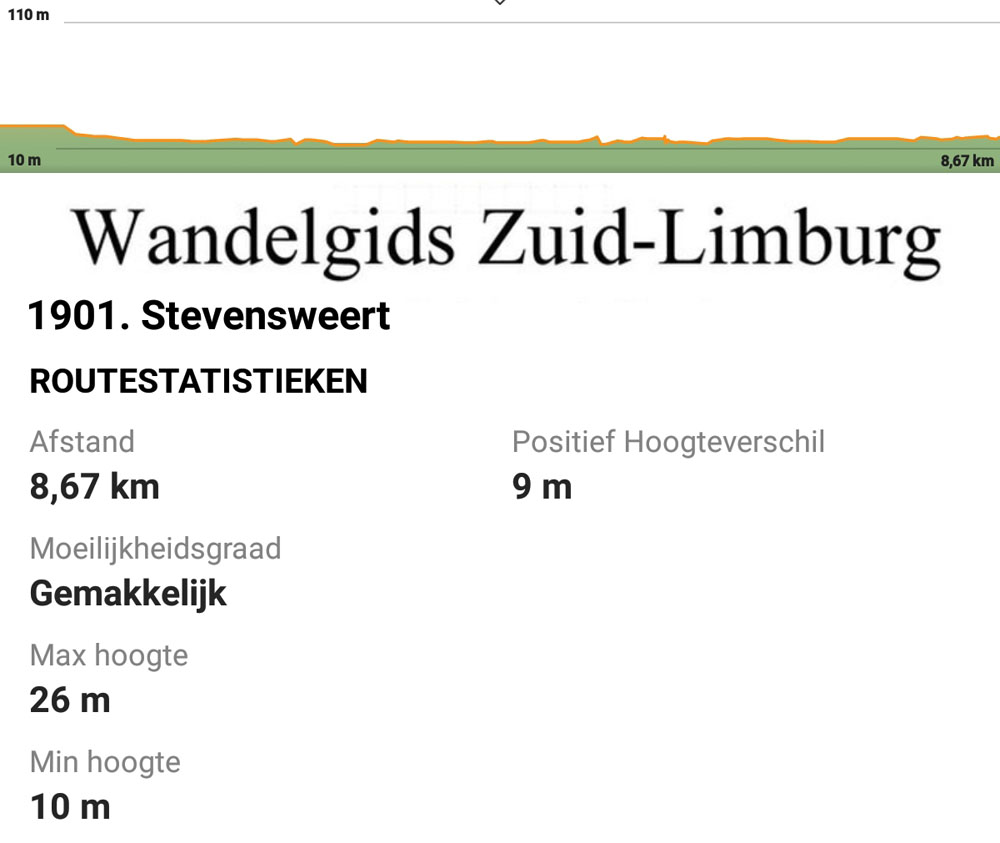 110 m

10 m

8,67 km

Wandelgids Zuid-Limburg

1901. Stevensweert

ROUTESTATISTIEKEN

Afstand
8,67 km

Positief Hoogteverschil
9 m

Moeilijkheidsgraad
Gemakkelijk

Max hoogte
26 m

Min hoogte
10 m